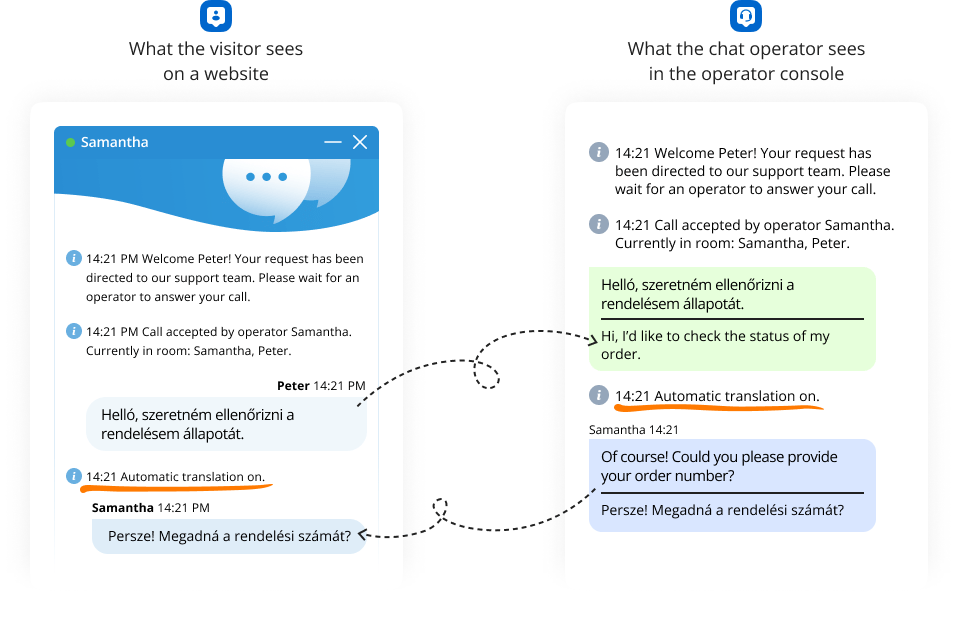 What the visitor sees on a website

Samantha

14:21 PM Welcome Peter! Your request has been directed to our support team. Please wait for an operator to answer your call.

14:21 PM Call accepted by operator Samantha. Currently in room: Samantha, Peter.

Peter 14:21 PM

Helló, szeretném ellenőrizni a rendelésem állapotát.

14:21 Automatic translation on.

Samantha 14:21 PM

Persze! Megadná a rendelési számát?

What the chat operator sees in the operator console

14:21 Welcome Peter! Your request has been directed to our support team. Please wait for an operator to answer your call.

14:21 Call accepted by operator Samantha. Currently in room: Samantha, Peter.

Helló, szeretném ellenőrizni a rendelésem állapotát.

Hi, I'd like to check the status of my order.

14:21 Automatic translation on.

Samantha 14:21

Of course! Could you please provide your order number?

Persze! Megadná a rendelési számát?